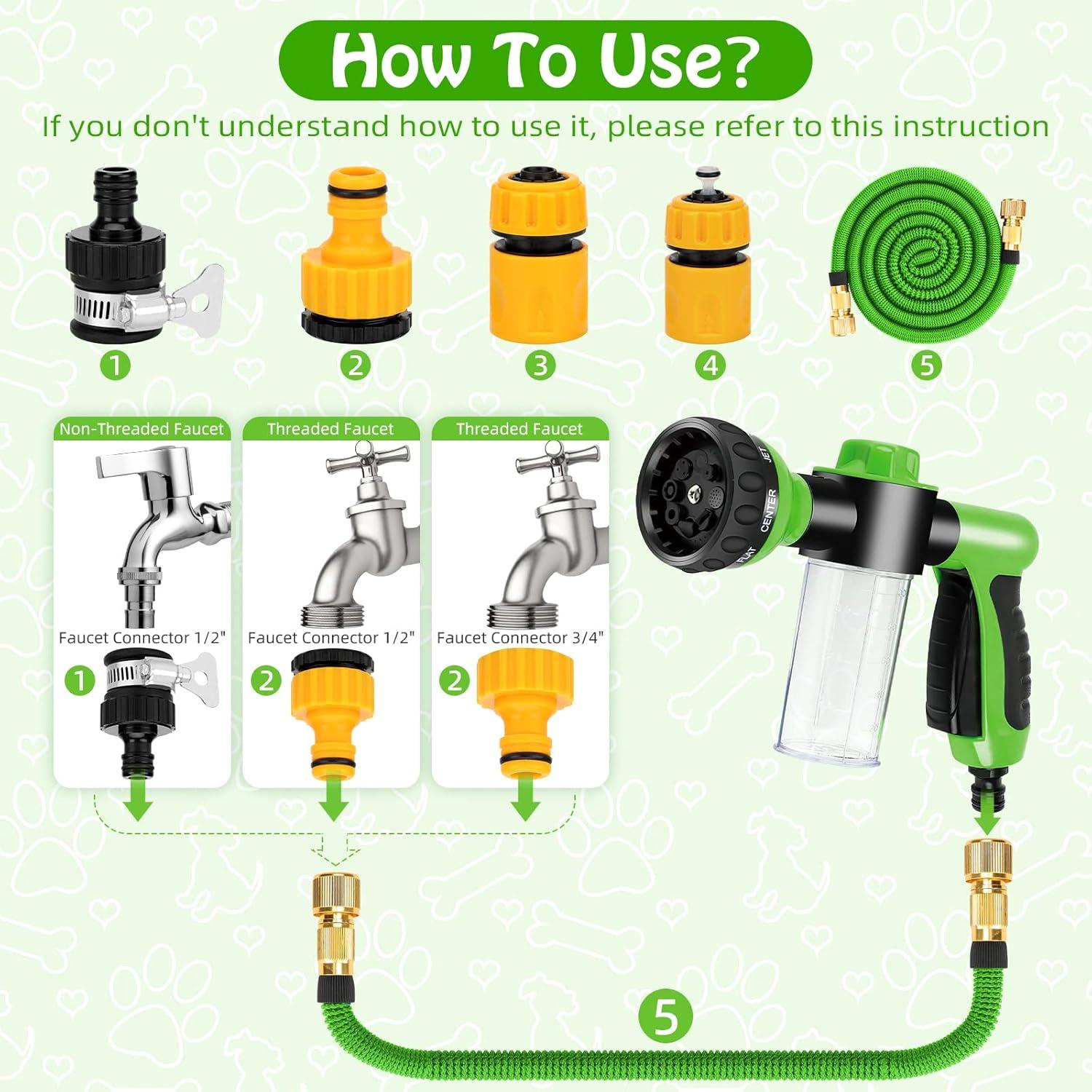 How To Use?

If you don't understand how to use it, please refer to this instruction

1

2

3

4

5

Non-Threaded Faucet

Faucet Connector 1/2"

1

Threaded Faucet

Faucet Connector 1/2"

2

Threaded Faucet

Faucet Connector 3/4"

2

JET

CENTER

FLAT

5