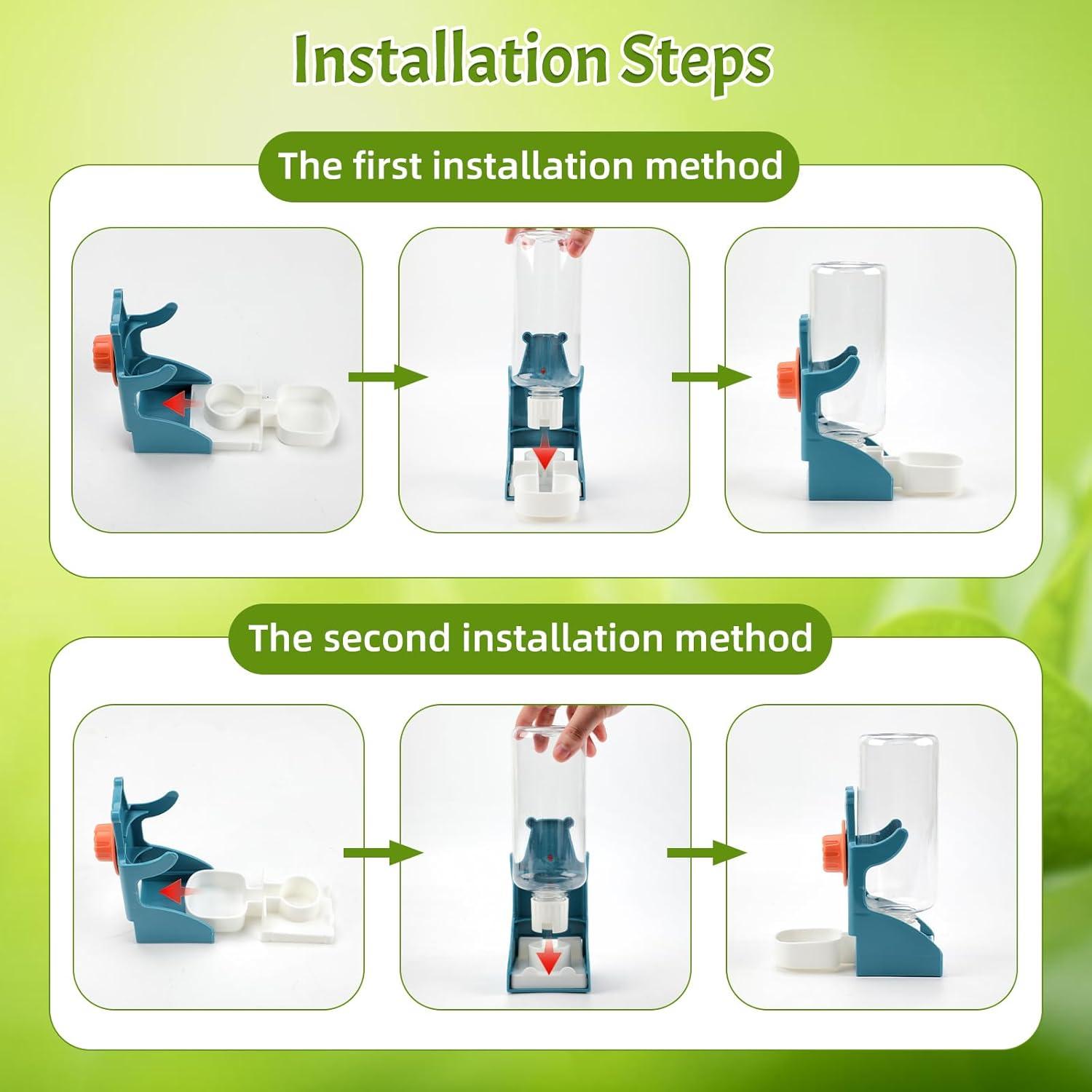 Installation Steps

The first installation method

The second installation method