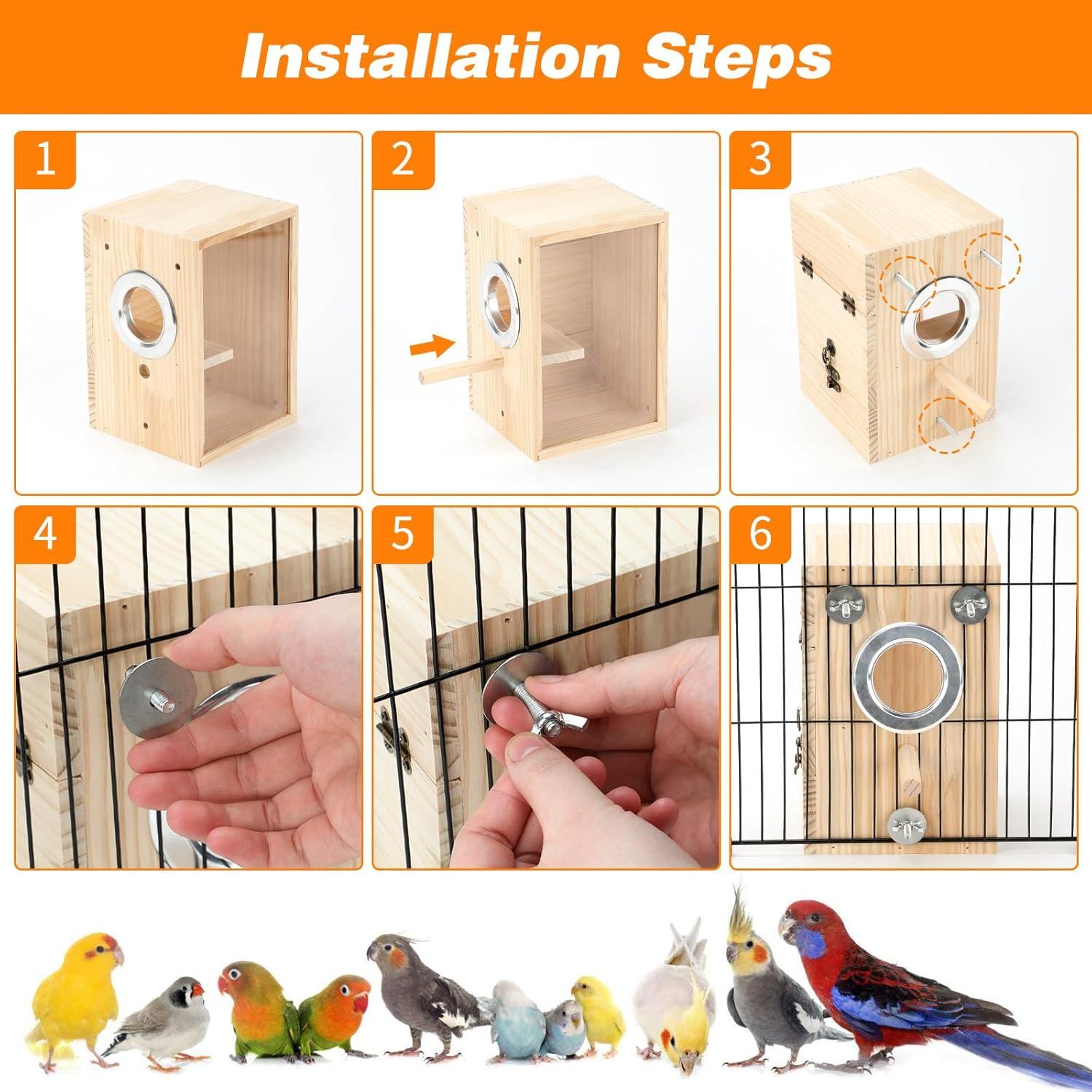 Installation Steps

1

2

3

4

5

6