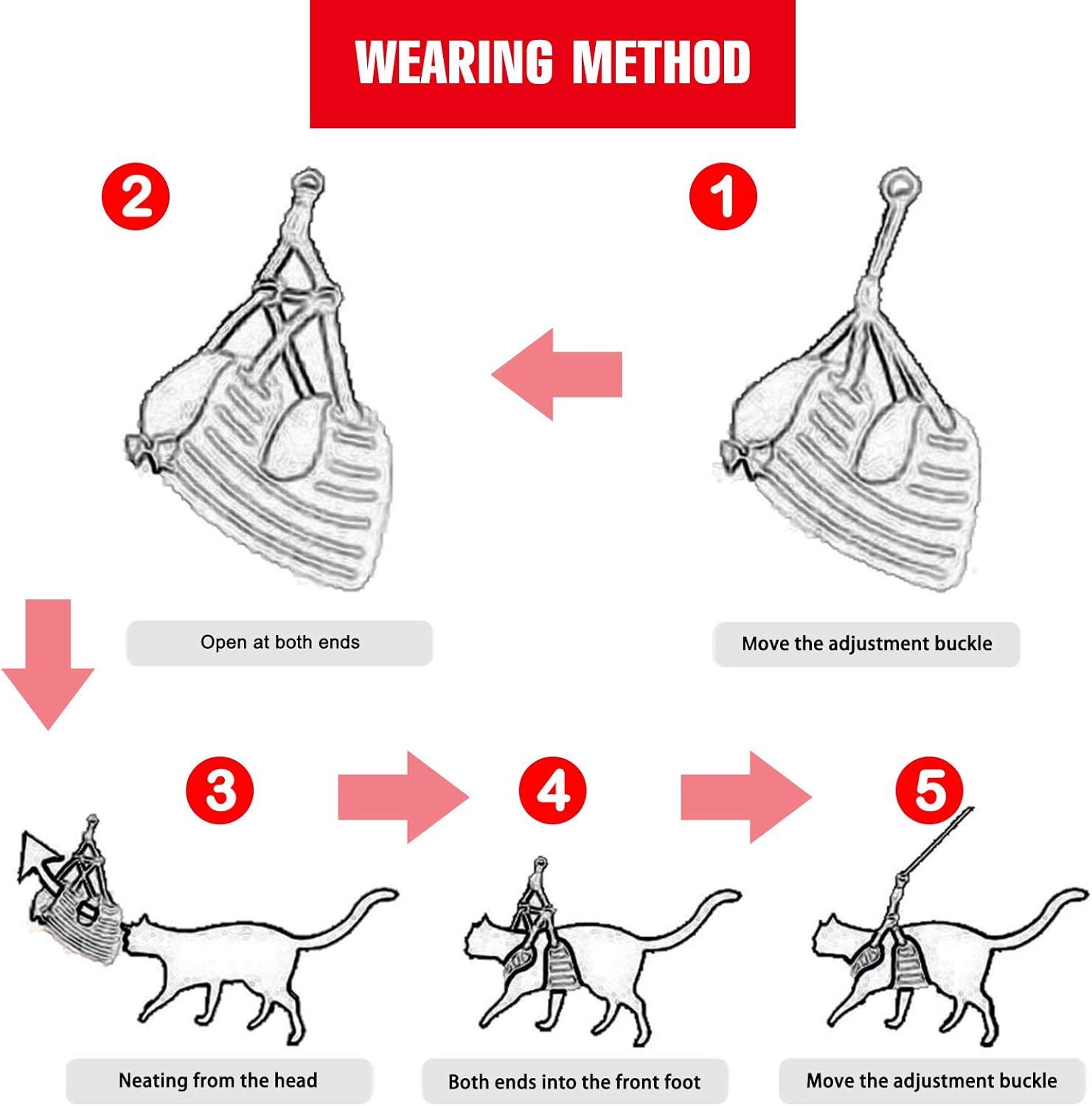 WEARING METHOD

2

1

Open at both ends

Move the adjustment buckle

3

4

5

Neating from the head

Both ends into the front foot

Move the adjustment buckle